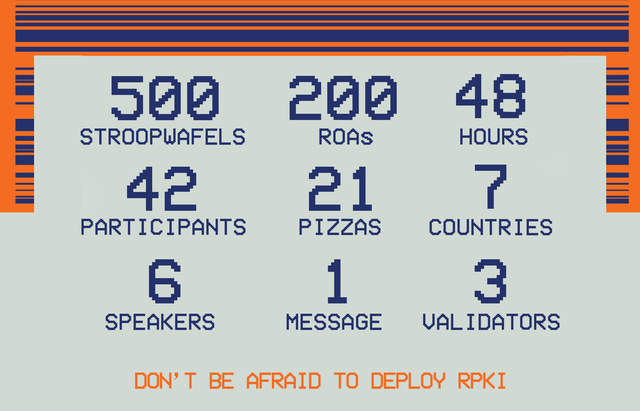 500
STROOPWAFELS

200
ROAs

48
HOURS

42
PARTICIPANTS

21
PIZZAS

7
COUNTRIES

6
SPEAKERS

1
MESSAGE

3
VALIDATORS

DON'T BE AFRAID TO DEPLOY RPKI